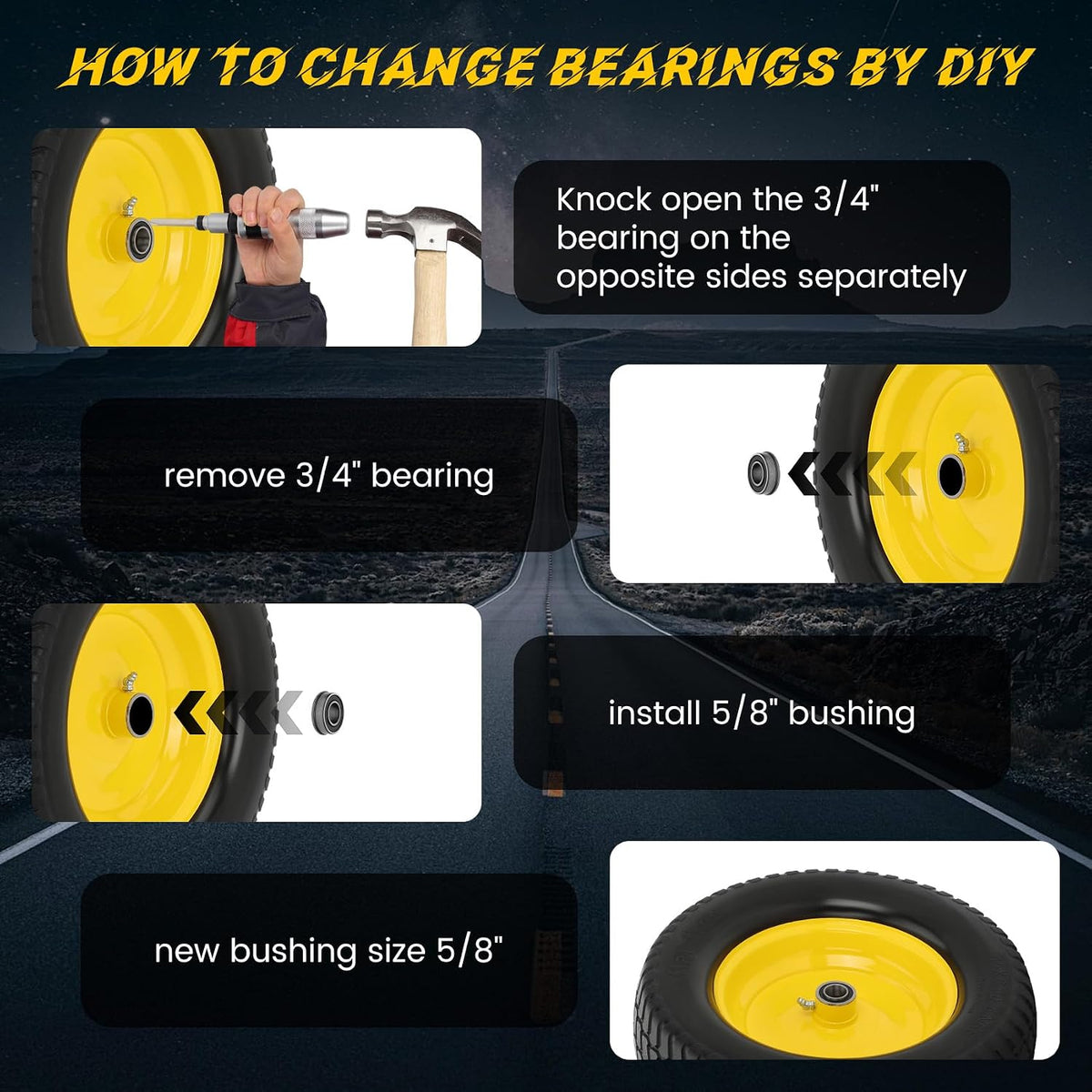 HOW TO CHANGE BEARINGS BY DIY

Knock open the 3/4" bearing on the opposite sides separately

remove 3/4" bearing

install 5/8" bushing

new bushing size 5/8"